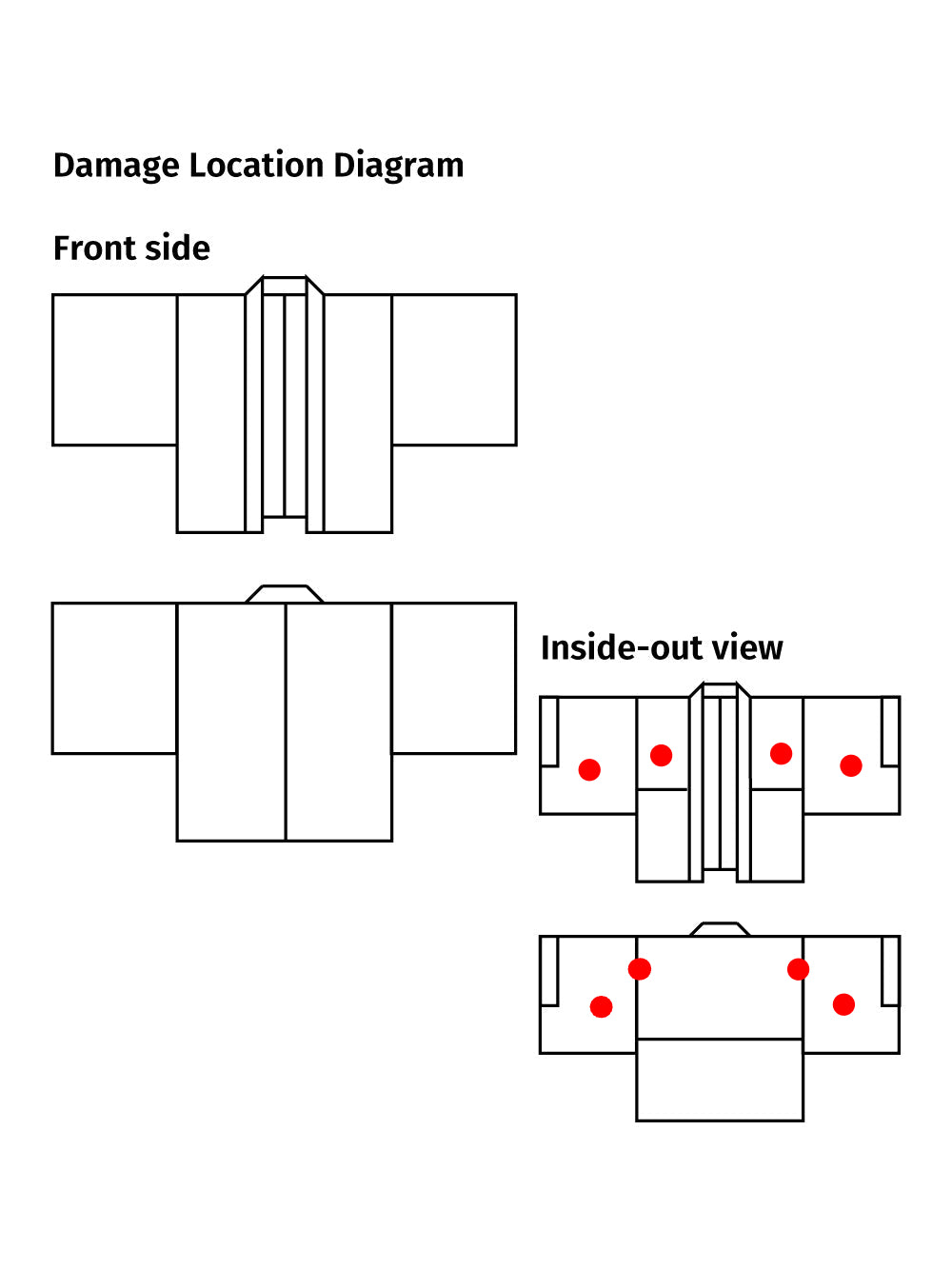 Damage Location Diagram

Front side

Inside-out view