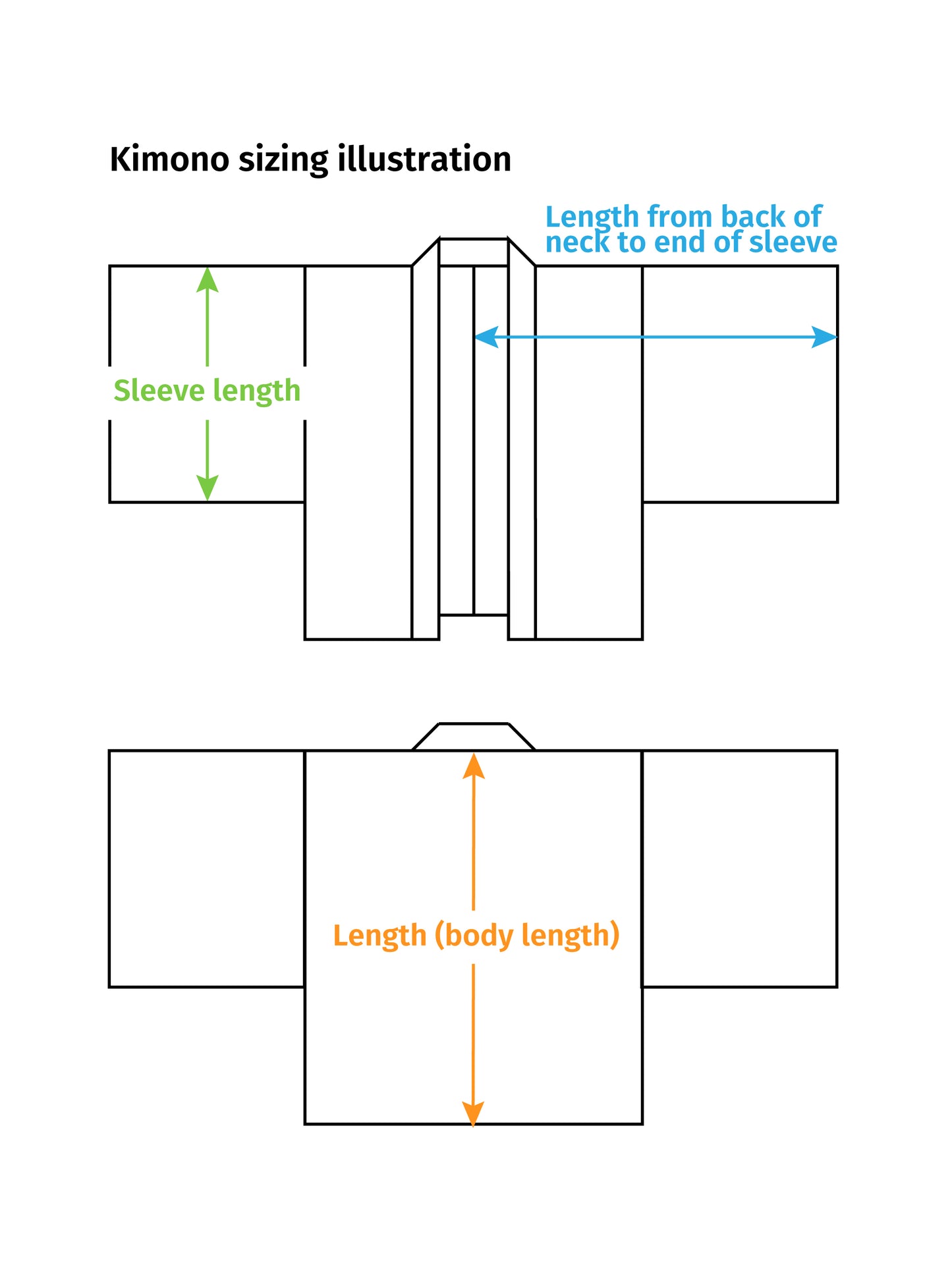 Kimono sizing illustration

Length from back of neck to end of sleeve

Sleeve length

Length (body length)