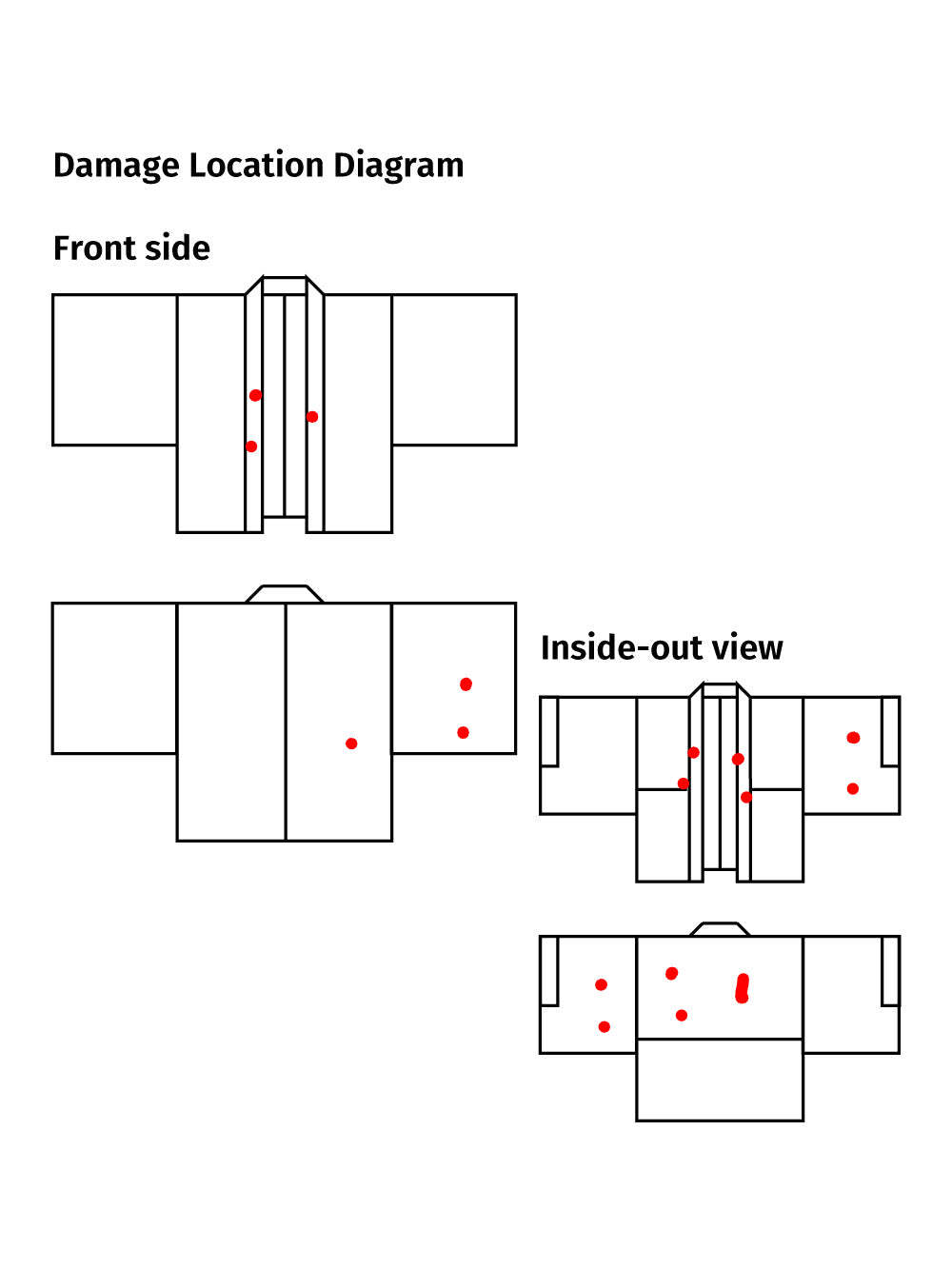 Damage Location Diagram

Front side

Inside-out view