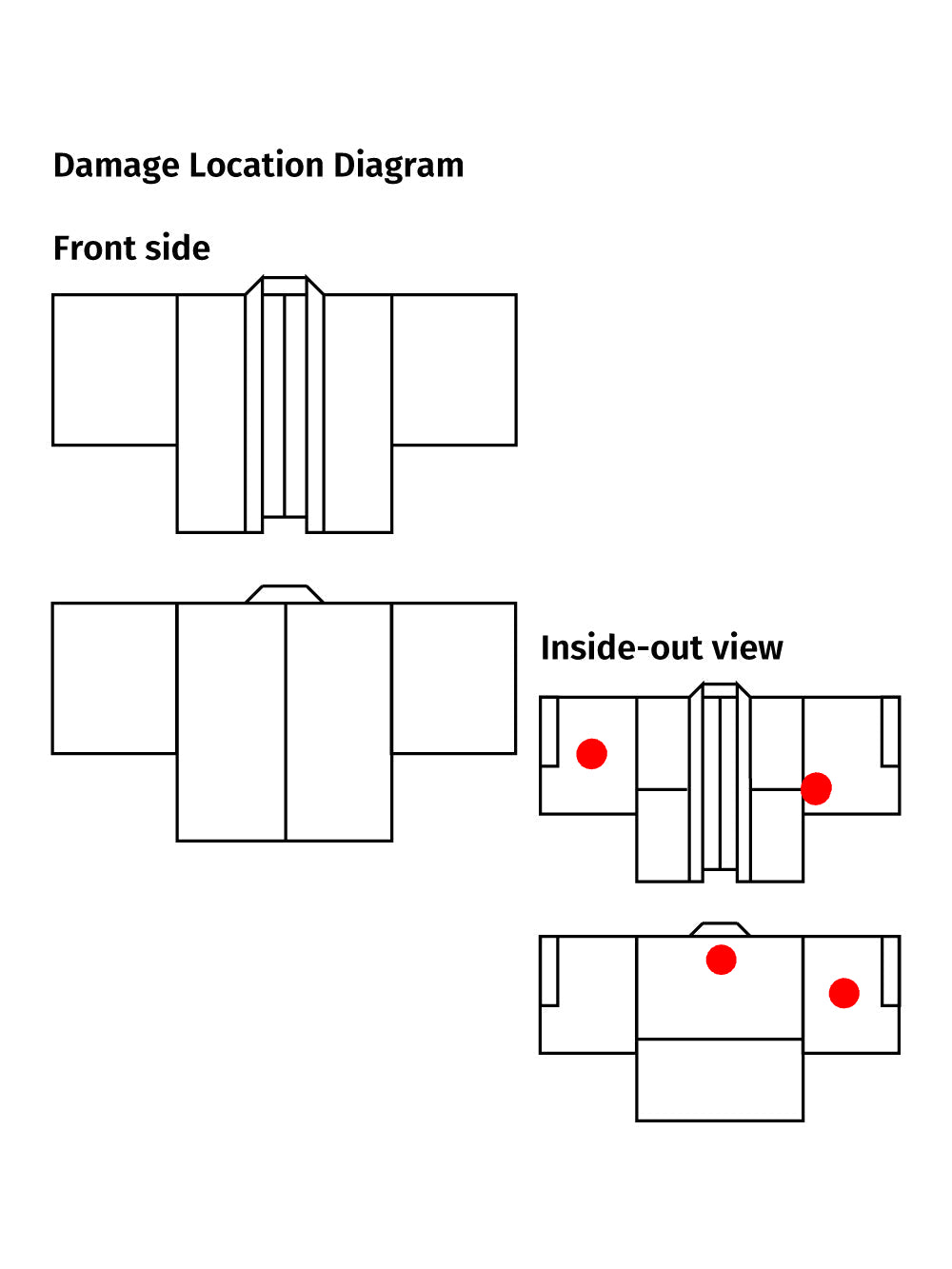 Damage Location Diagram

Front side

Inside-out view